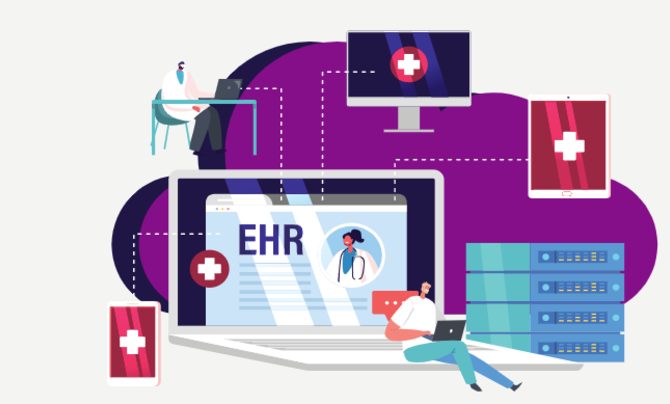 EHR